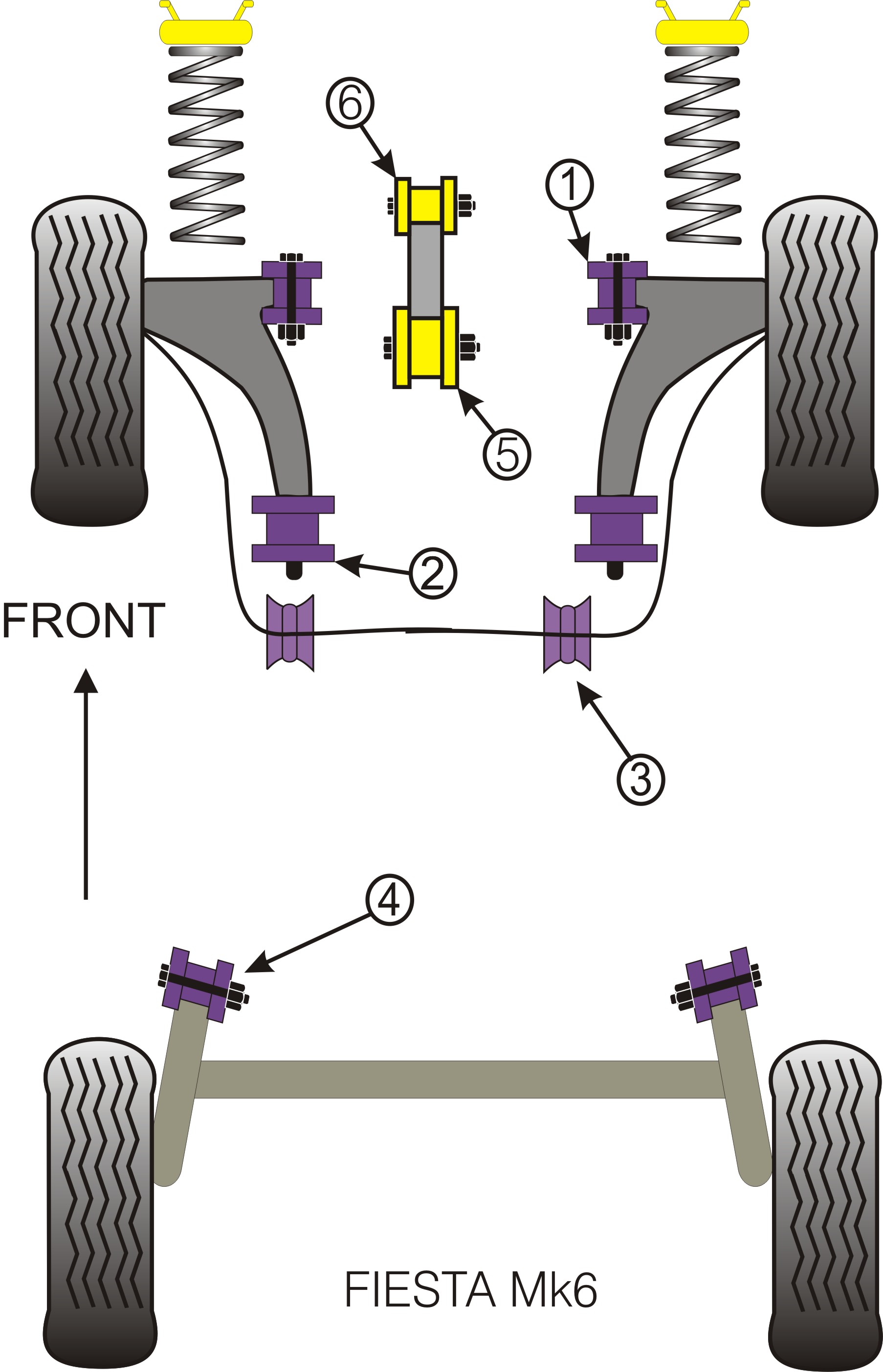 6

1

5

2

FRONT

3

4

FIESTA Mk6