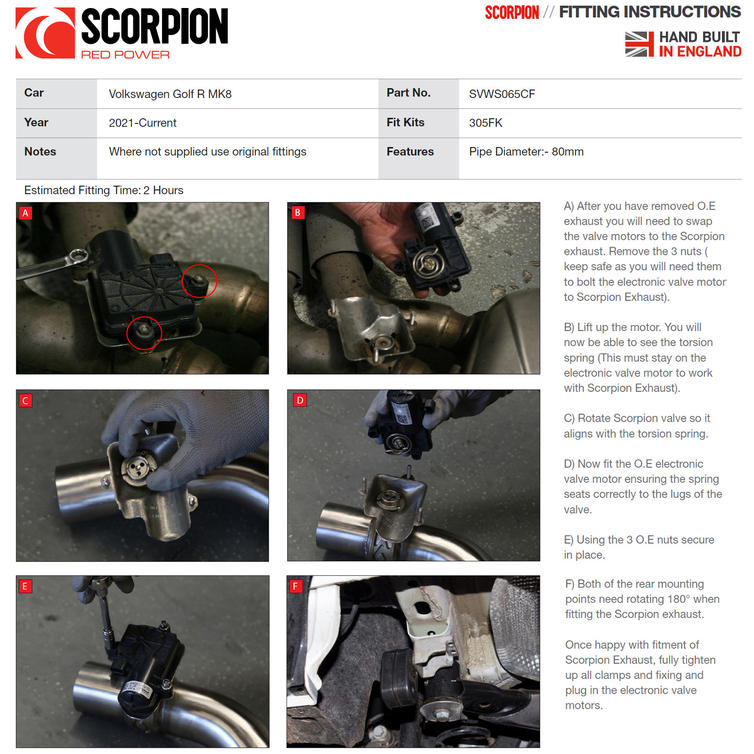 SCORPION
RED POWER

SCORPION // FITTING INSTRUCTIONS

HAND BUILT
IN ENGLAND

| Car | Volkswagen Golf R MK8 | Part No. | SVWS065CF |
|---|---|---|---|
| Year | 2021-Current | Fit Kits | 305FK |
| Notes | Where not supplied use original fittings | Features | Pipe Diameter:- 80mm |

Estimated Fitting Time: 2 Hours

A

B

C

D

E

F

A) After you have removed O.E exhaust you will need to swap the valve motors to the Scorpion exhaust. Remove the 3 nuts ( keep safe as you will need them to bolt the electronic valve motor to Scorpion Exhaust).

B) Lift up the motor. You will now be able to see the torsion spring (This must stay on the electronic valve motor to work with Scorpion Exhaust).

C) Rotate Scorpion valve so it aligns with the torsion spring.

D) Now fit the O.E electronic valve motor ensuring the spring seats correctly to the lugs of the valve.

E) Using the 3 O.E nuts secure in place.

F) Both of the rear mounting points need rotating 180° when fitting the Scorpion exhaust.

Once happy with fitment of Scorpion Exhaust, fully tighten up all clamps and fixing and plug in the electronic valve motors.