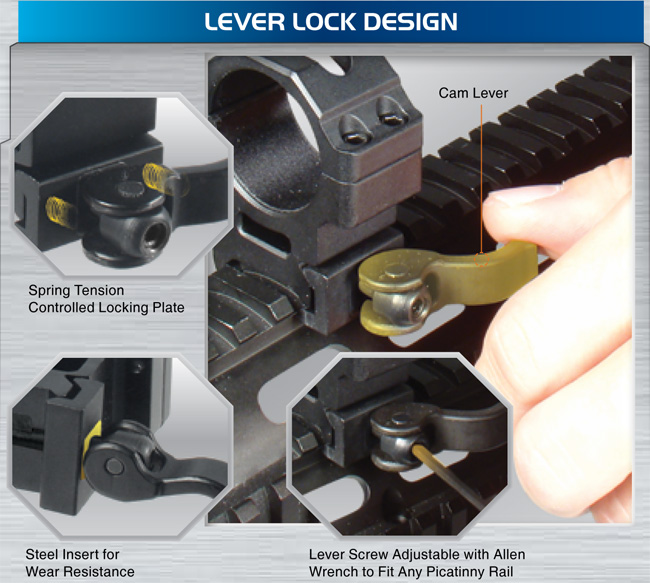 LEVER LOCK DESIGN

Cam Lever

Spring Tension
Controlled Locking Plate

Steel Insert for
Wear Resistance

Lever Screw Adjustable with Allen
Wrench to Fit Any Picatinny Rail