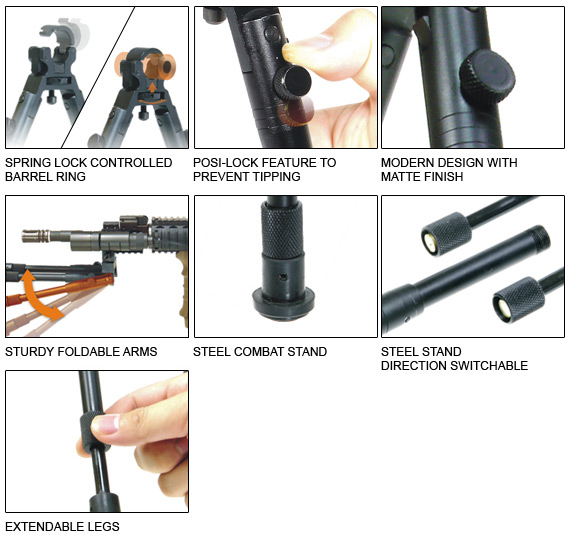 SPRING LOCK CONTROLLED BARREL RING

POSI-LOCK FEATURE TO PREVENT TIPPING

MODERN DESIGN WITH MATTE FINISH

STURDY FOLDABLE ARMS

STEEL COMBAT STAND

STEEL STAND DIRECTION SWITCHABLE

EXTENDABLE LEGS